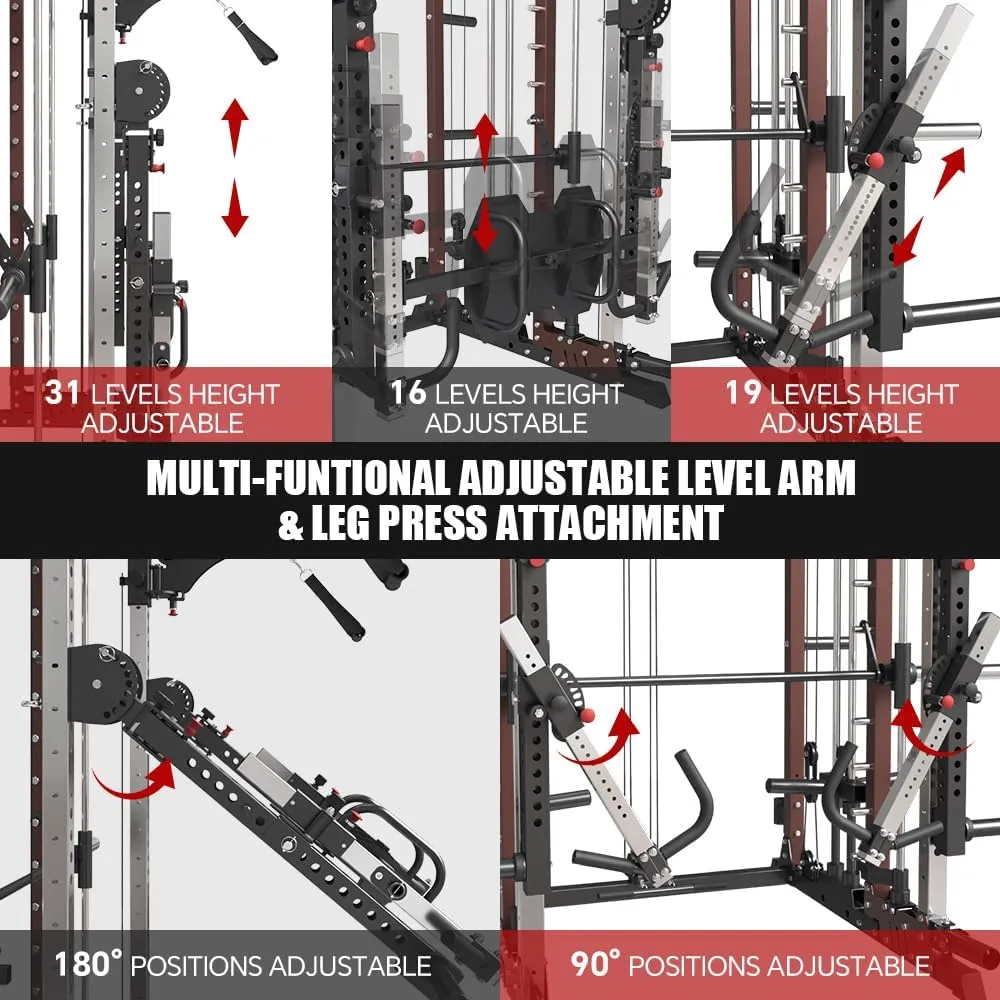 31 LEVELS HEIGHT ADJUSTABLE

16 LEVELS HEIGHT ADJUSTABLE

19 LEVELS HEIGHT ADJUSTABLE

MULTI-FUNTIONAL ADJUSTABLE LEVEL ARM & LEG PRESS ATTACHMENT

180° POSITIONS ADJUSTABLE

90° POSITIONS ADJUSTABLE